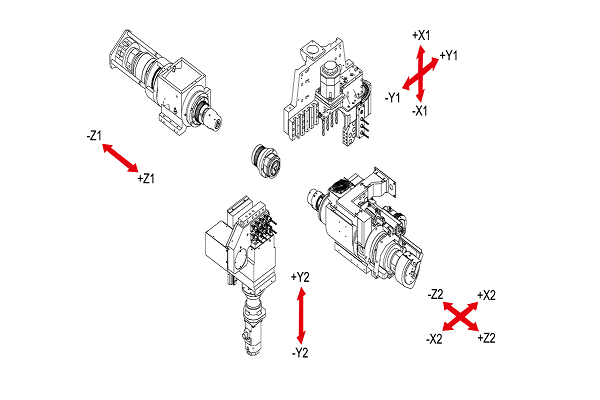 +X1
+Y1
-Y1
-X1
-Z1
+Z1
+Y2
-Y2
-Z2
+X2
-X2
+Z2