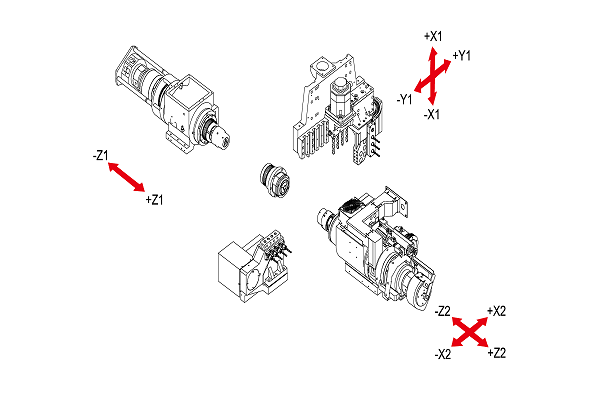 +X1
+Y1
-Y1
-X1
-Z1
+Z1
-Z2
+X2
-X2
+Z2